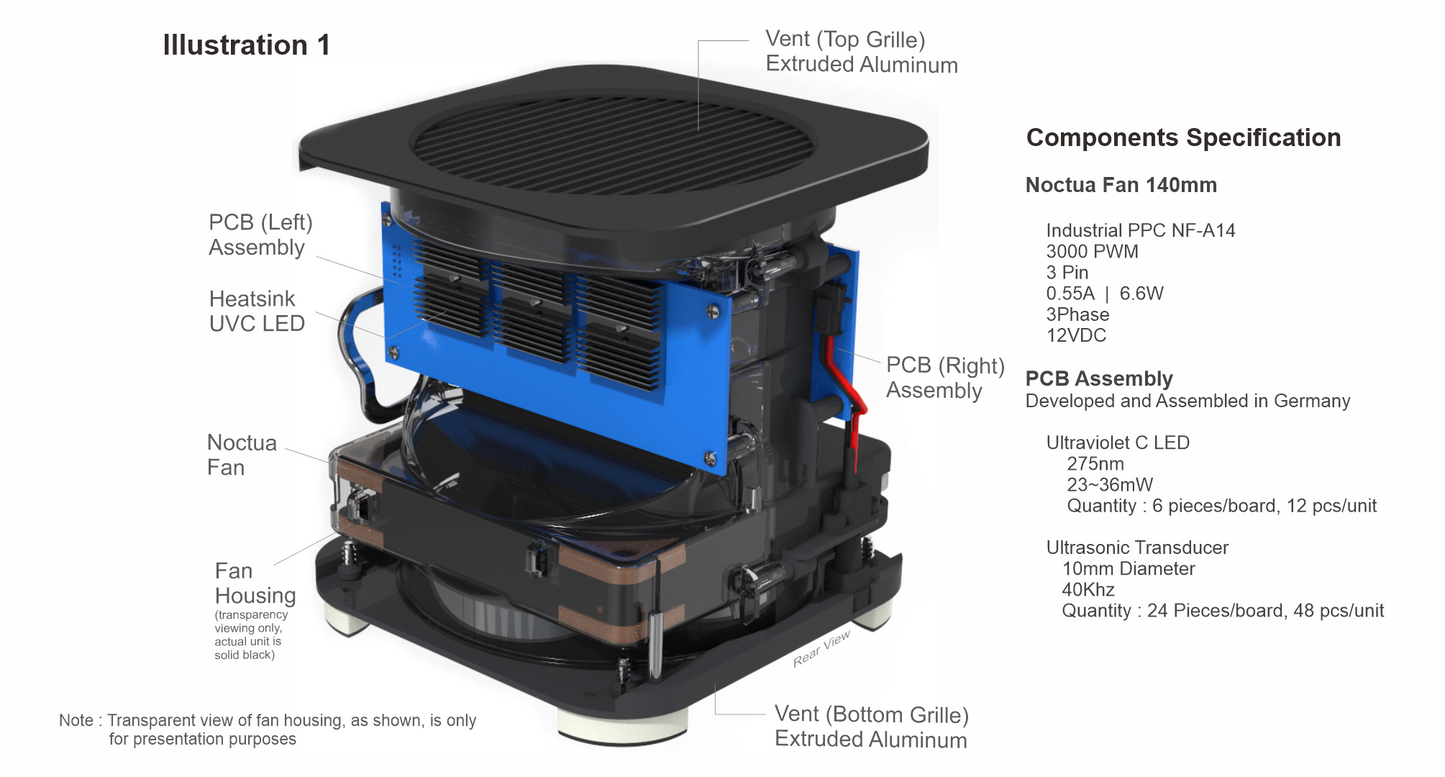 Illustration 1

Vent (Top Grille)
Extruded Aluminum

PCB (Left)
Assembly

Heatsink
UVC LED

PCB (Right)
Assembly

Noctua
Fan

Fan
Housing
(transparency viewing only, actual unit is solid black)

Rear View

Vent (Bottom Grille)
Extruded Aluminum

Note : Transparent view of fan housing, as shown, is only for presentation purposes

Components Specification

Noctua Fan 140mm

Industrial PPC NF-A14
3000 PWM
3 Pin
0.55A | 6.6W
3Phase
12VDC

PCB Assembly
Developed and Assembled in Germany

Ultraviolet C LED
275nm
23~36mW
Quantity : 6 pieces/board, 12 pcs/unit

Ultrasonic Transducer
10mm Diameter
40Khz
Quantity : 24 Pieces/board, 48 pcs/unit